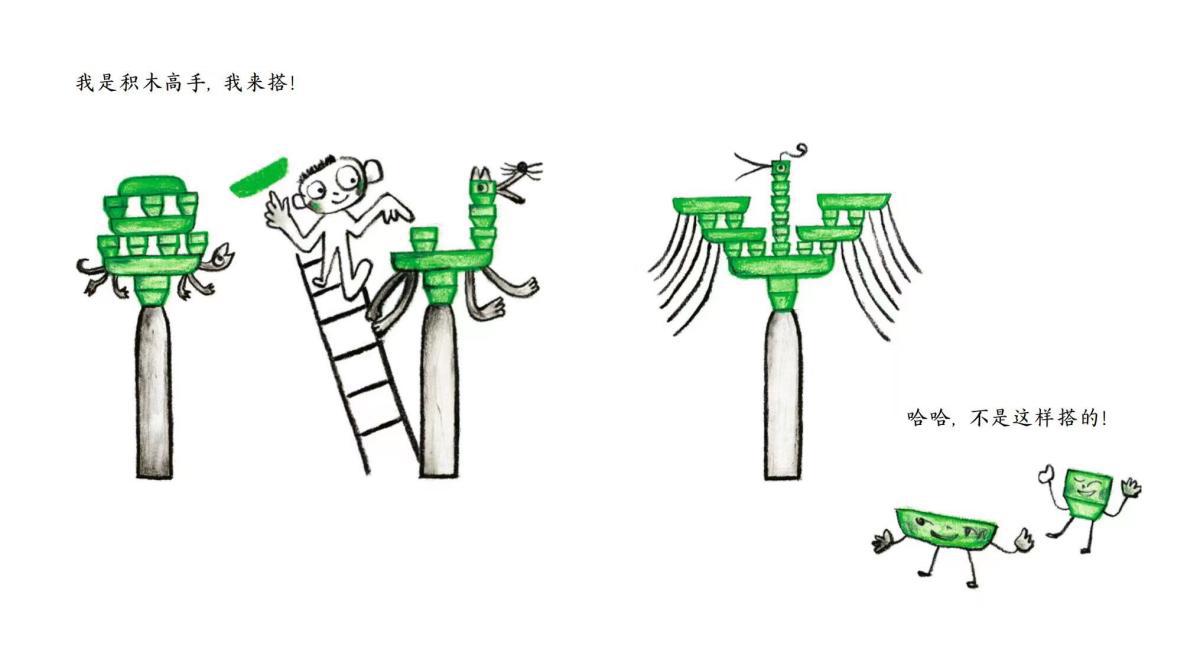 我是积木高手，我来搭！

哈哈，不是这样搭的！